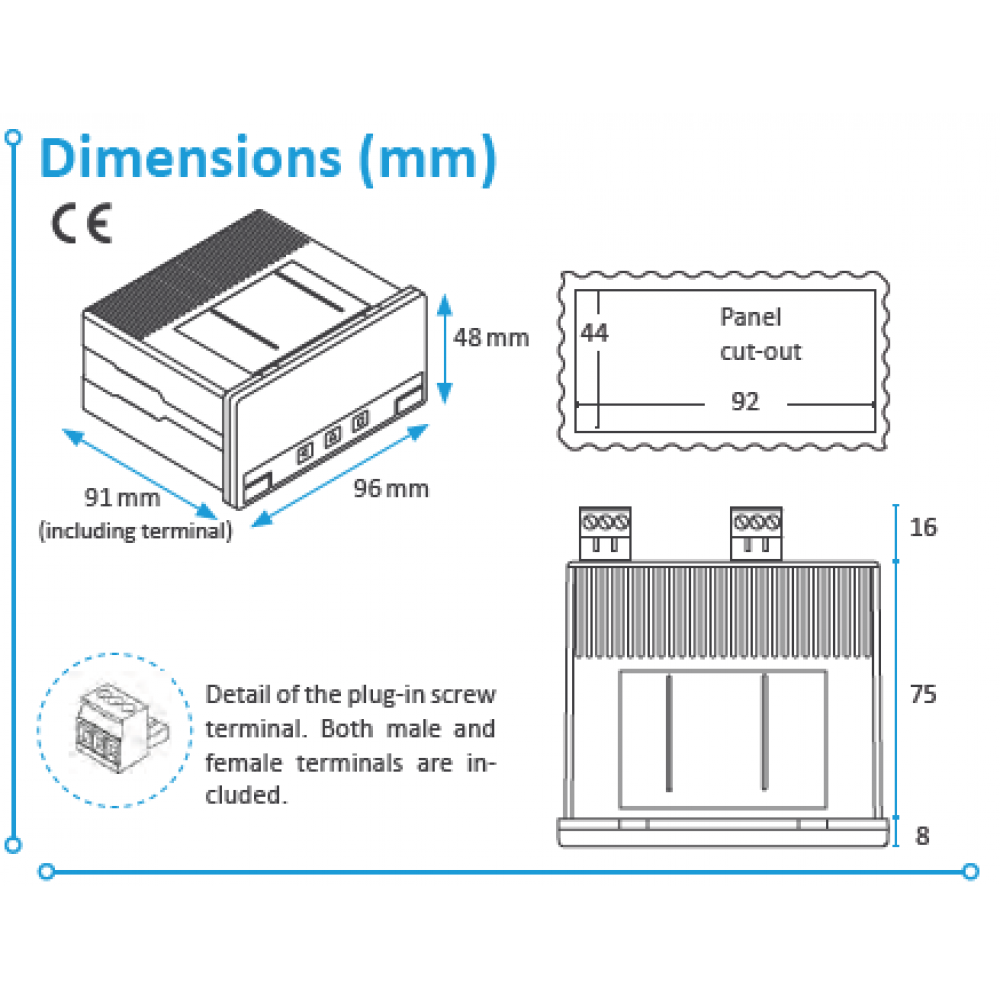 Dimensions (mm)

CE

48 mm

91 mm
(including terminal)

96 mm

44

Panel
cut-out

92

16

75

8

Detail of the plug-in screw terminal. Both male and female terminals are included.